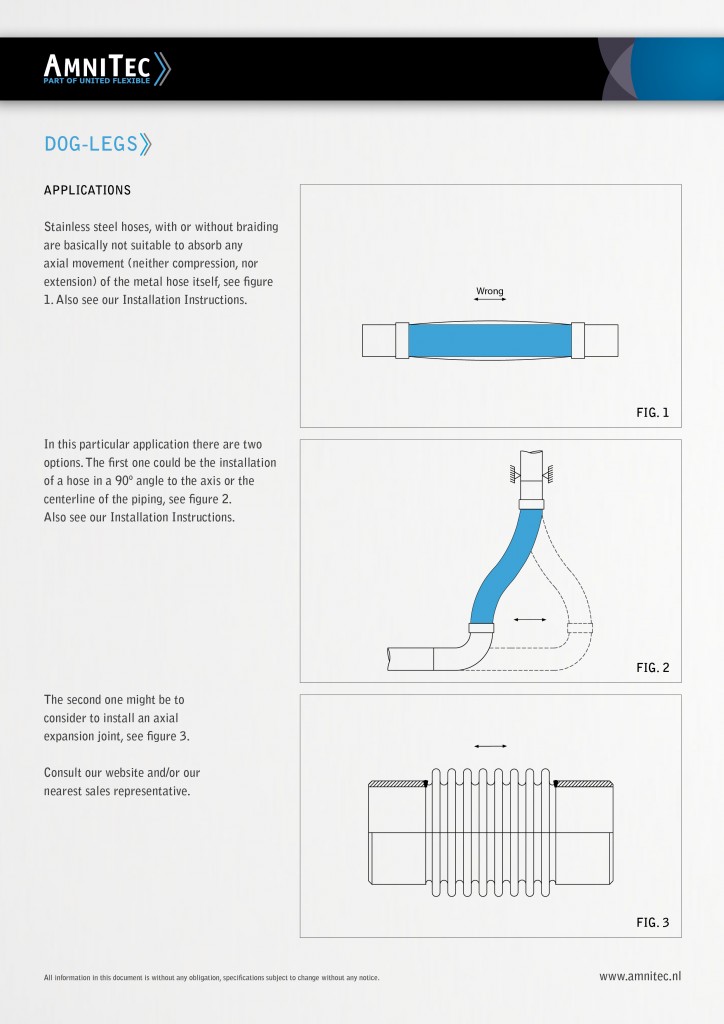 AMNITEC
PART OF UNITED FLEXIBLE

DOG-LEGS

APPLICATIONS

Stainless steel hoses, with or without braiding are basically not suitable to absorb any axial movement (neither compression, nor extension) of the metal hose itself, see figure 1. Also see our Installation Instructions.

Wrong

FIG. 1

In this particular application there are two options. The first one could be the installation of a hose in a 90° angle to the axis or the centerline of the piping, see figure 2. Also see our Installation Instructions.

FIG. 2

The second one might be to consider to install an axial expansion joint, see figure 3.

Consult our website and/or our nearest sales representative.

FIG. 3

All information in this document is without any obligation, specifications subject to change without any notice.

www.amnitec.nl